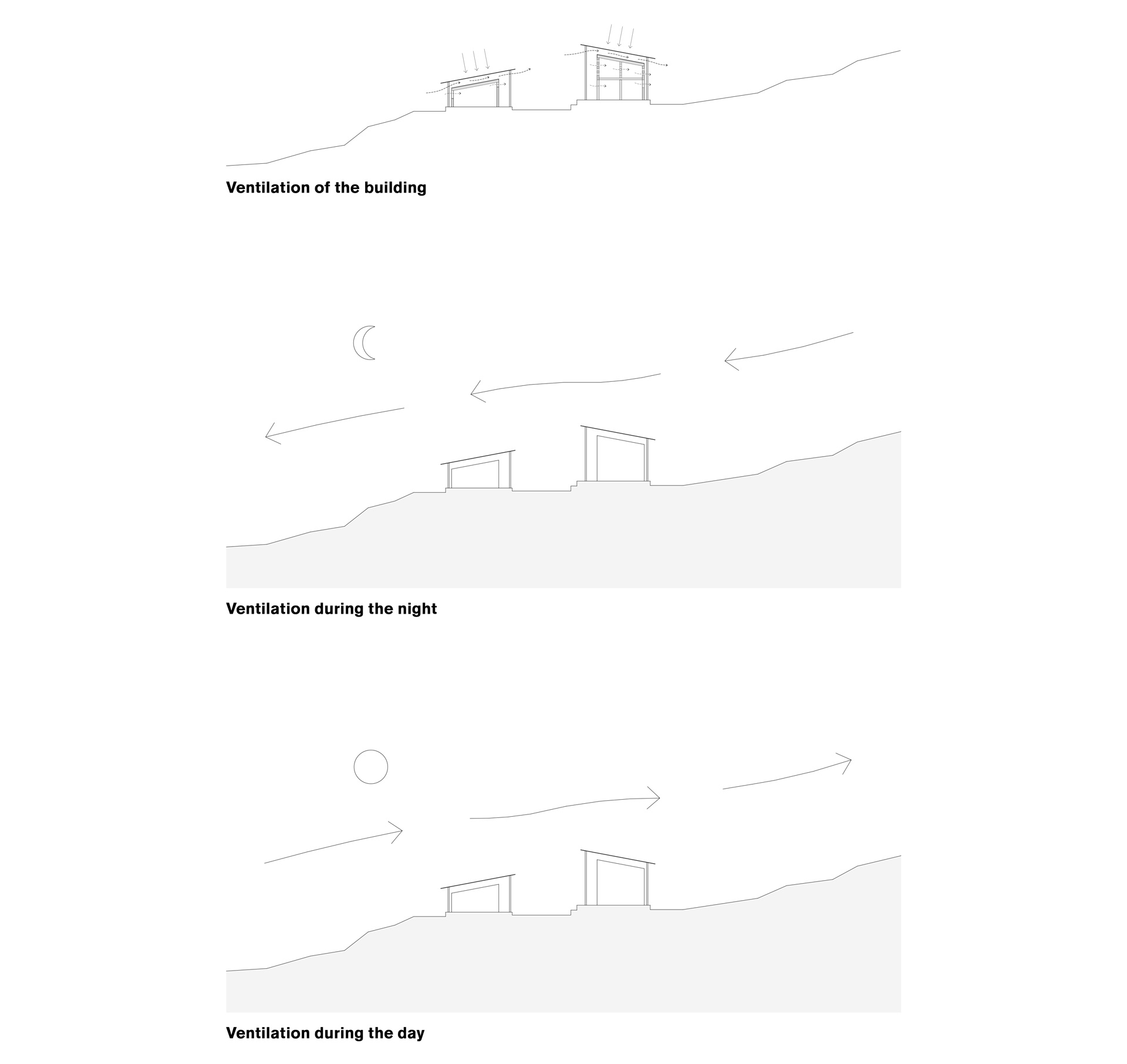 Ventilation of the building

Ventilation during the night

Ventilation during the day